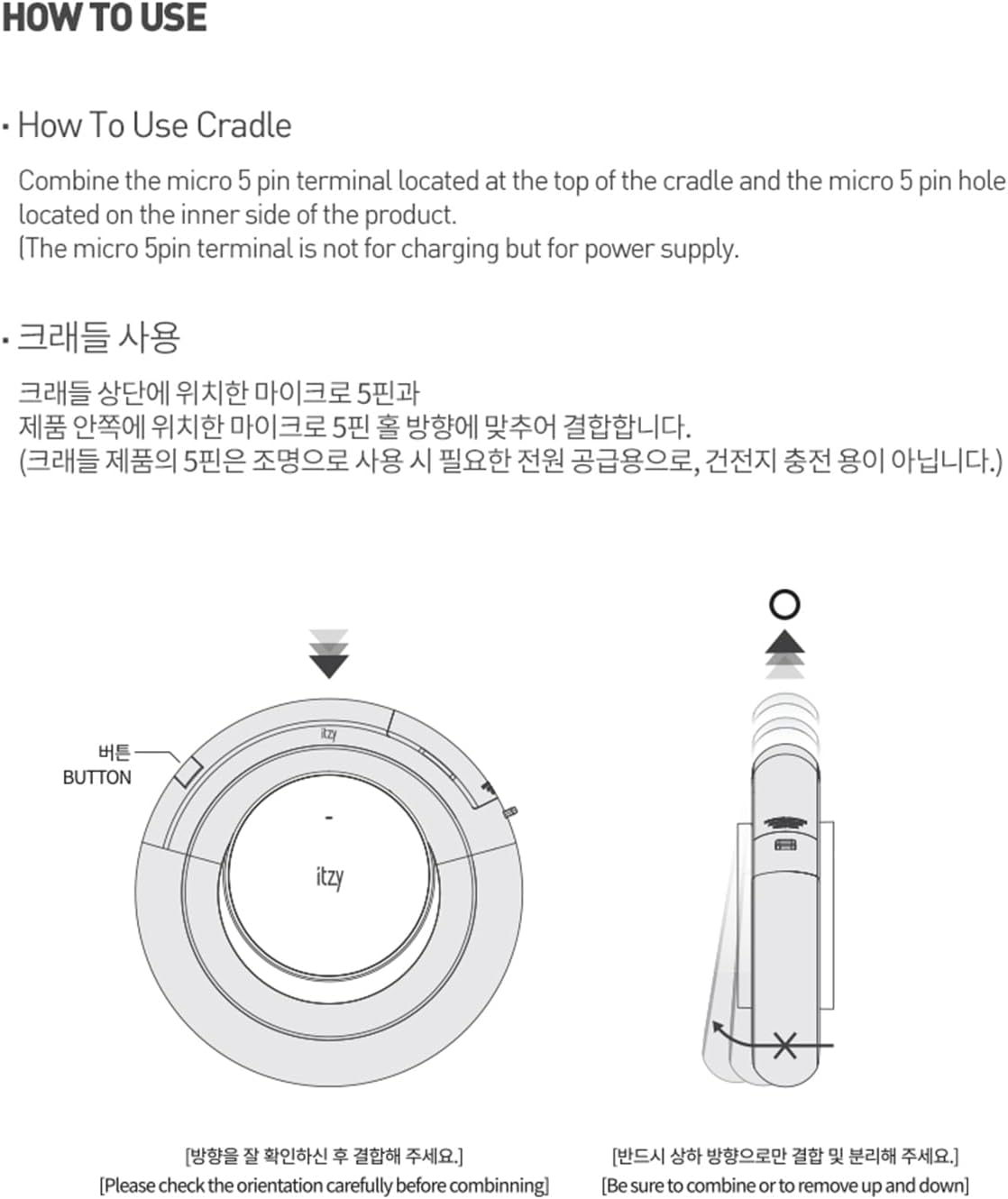 HOW TO USE

· How To Use Cradle

Combine the micro 5 pin terminal located at the top of the cradle and the micro 5 pin hole located on the inner side of the product.
(The micro 5pin terminal is not for charging but for power supply.

· 크래들 사용

크래들 상단에 위치한 마이크로 5핀과
제품 안쪽에 위치한 마이크로 5핀 홀 방향에 맞추어 결합합니다.
(크래들 제품의 5핀은 조명으로 사용 시 필요한 전원 공급용으로, 건전지 충전 용이 아닙니다.)

버튼
BUTTON

itzy

itzy

[방향을 잘 확인하신 후 결합해 주세요.]
[Please check the orientation carefully before combinning]

[반드시 상하 방향으로만 결합 및 분리해 주세요.]
[Be sure to combine or to remove up and down]